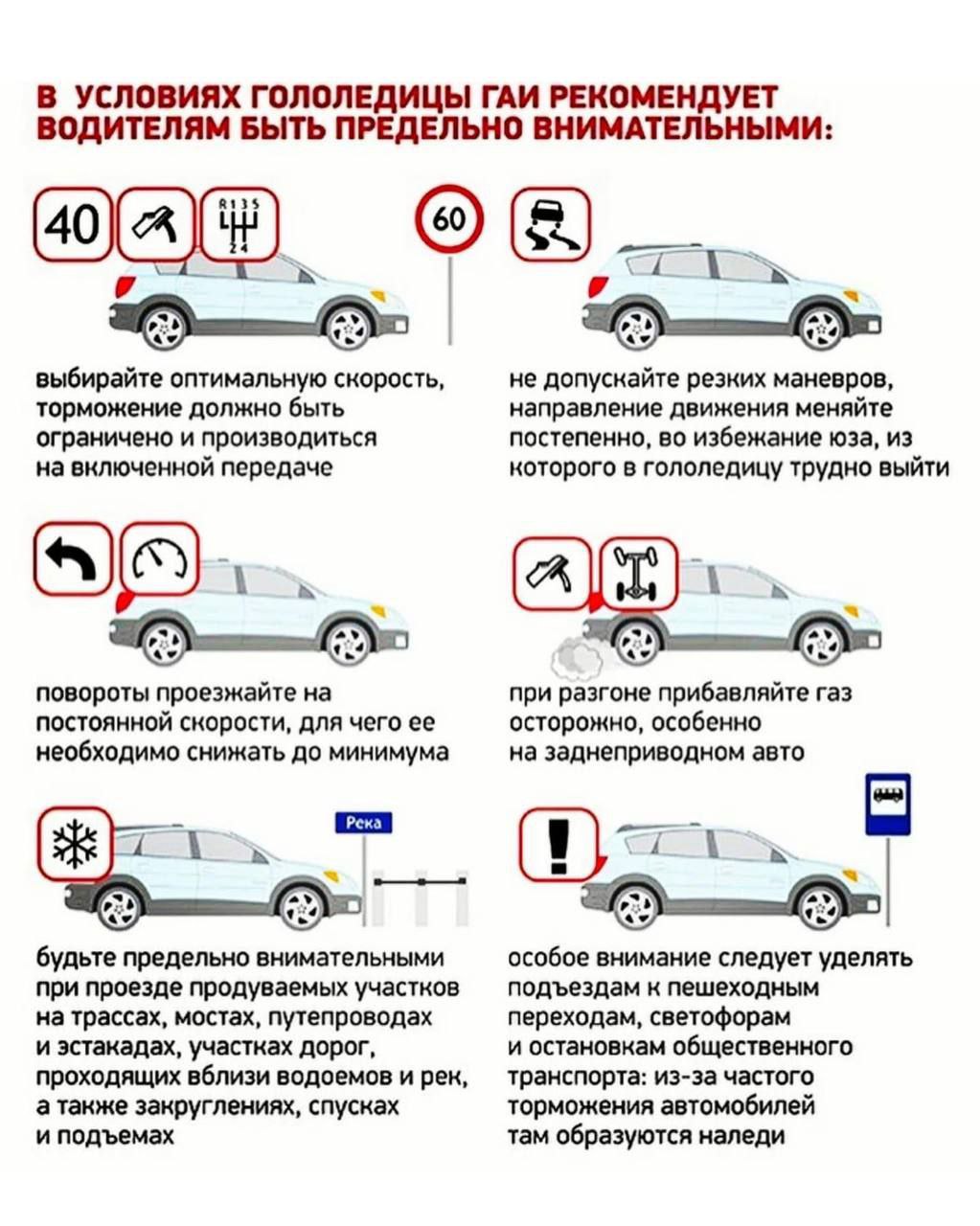 В УСЛОВИЯХ ГОЛОЛЕДИЦЫ ГАИ РЕКОМЕНДУЕТ ВОДИТЕЛЯМ БЫТЬ ПРЕДЕЛЬНО ВНИМАТЕЛЬНЫМИ:

40

R 1 3 5
2 4

60

выбирайте оптимальную скорость, торможение должно быть ограничено и производиться на включенной передаче

не допускайте резких маневров, направление движения меняйте постепенно, во избежание юза, из которого в гололедицу трудно выйти

повороты проезжайте на постоянной скорости, для чего ее необходимо снижать до минимума

при разгоне прибавляйте газ осторожно, особенно на заднеприводном авто

Река

будьте предельно внимательными при проезде продуваемых участков на трассах, мостах, путепроводах и эстакадах, участках дорог, проходящих вблизи водоемов и рек, а также закруглениях, спусках и подъемах

особое внимание следует уделять подъездам к пешеходным переходам, светофорам и остановкам общественного транспорта: из-за частого торможения автомобилей там образуются наледи